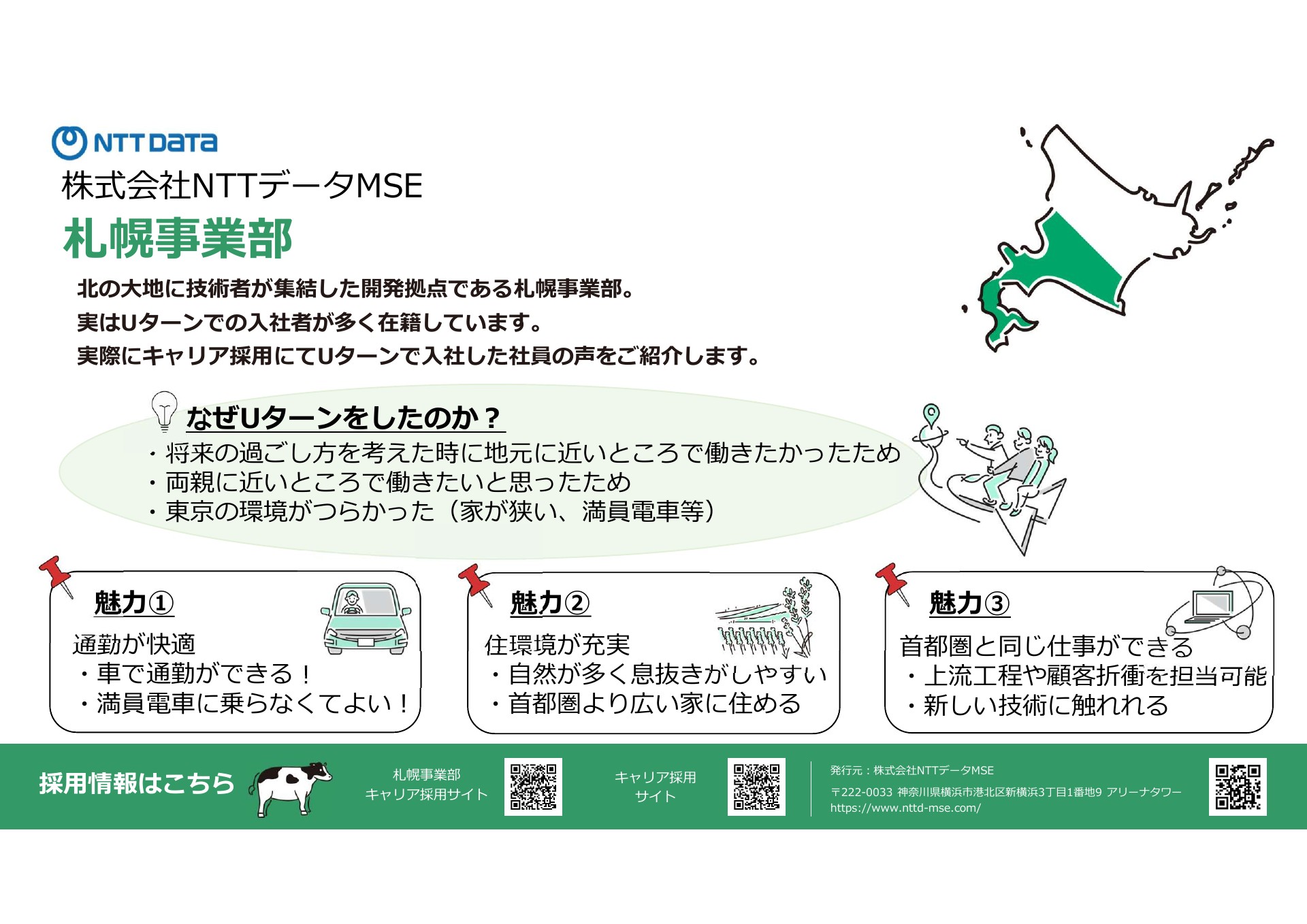 NTT DATA
株式会社NTTデータMSE
札幌事業部

北の大地に技術者が集結した開発拠点である札幌事業部。
実はUターンでの入社者が多く在籍しています。
実際にキャリア採用にてUターンで入社した社員の声をご紹介します。

なぜUターンをしたのか？
・将来の過ごし方を考えた時に地元に近いところで働きたかったため
・両親に近いところで働きたいと思ったため
・東京の環境がつらかった（家が狭い、満員電車等）

魅力①
通勤が快適
・車で通勤ができる！
・満員電車に乗らなくてよい！

魅力②
住環境が充実
・自然が多く息抜きがしやすい
・首都圏より広い家に住める

魅力③
首都圏と同じ仕事ができる
・上流工程や顧客折衝を担当可能
・新しい技術に触れれる

採用情報はこちら
札幌事業部
キャリア採用サイト
キャリア採用
サイト
発行元：株式会社NTTデータMSE
〒222-0033 神奈川県横浜市港北区新横浜3丁目1番地9 アリーナタワー
https://www.nttd-mse.com/